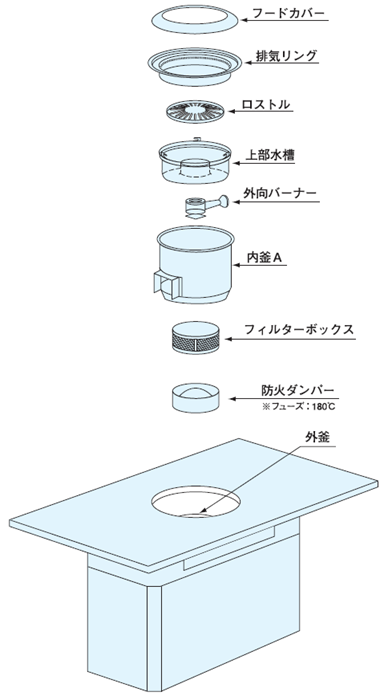 フードカバー

排気リング

ロストル

上部水槽

外向バーナー

内釜A

フィルターボックス

防火ダンパー
※フューズ：180℃

外釜